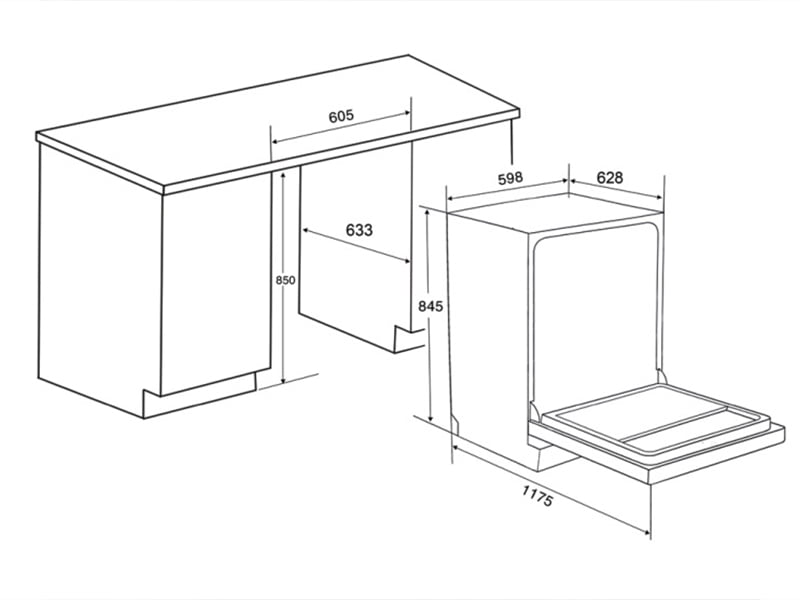 605
598
628
633
850
845
1175